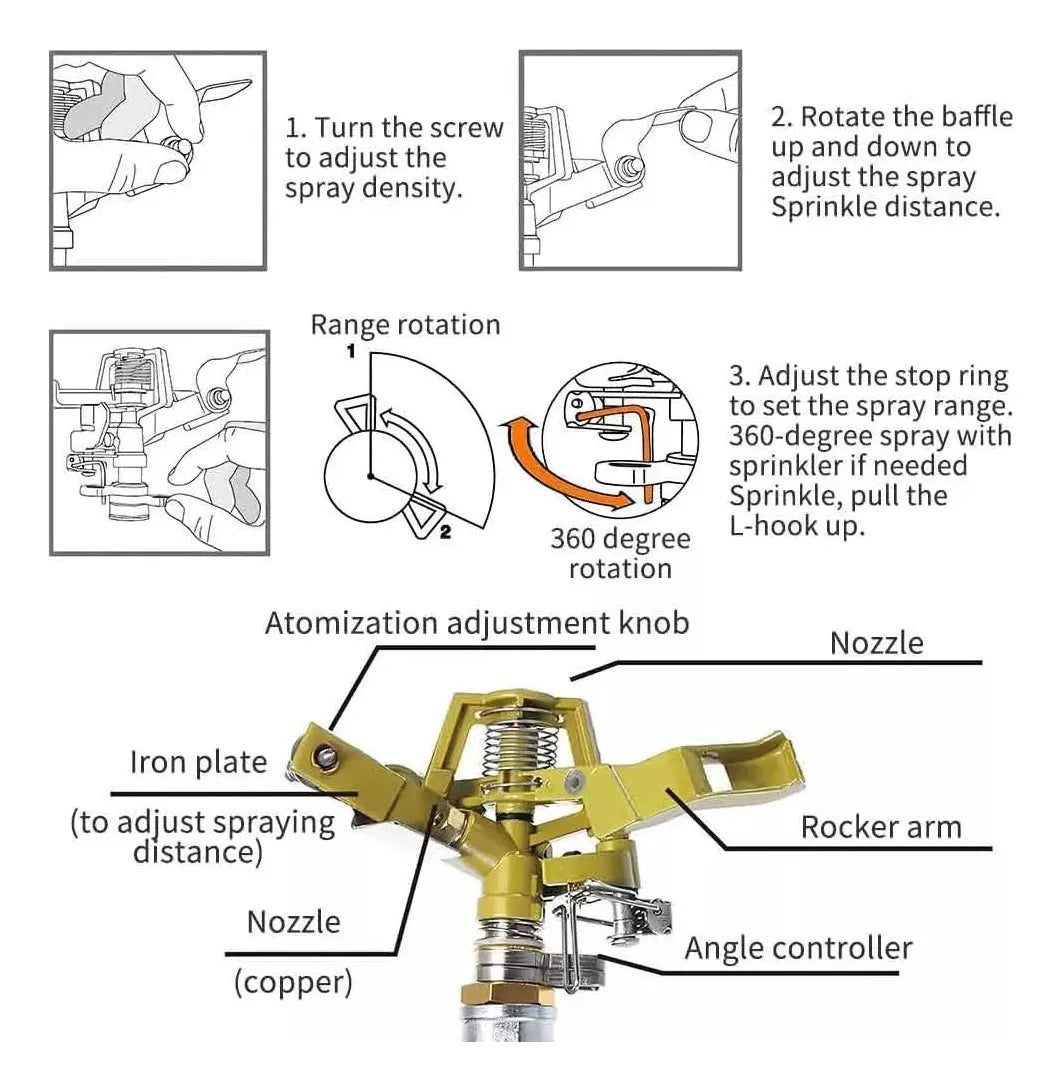 1. Turn the screw to adjust the spray density.

2. Rotate the baffle up and down to adjust the spray Sprinkle distance.

Range rotation

1

2

360 degree rotation

3. Adjust the stop ring to set the spray range. 360-degree spray with sprinkler if needed Sprinkle, pull the L-hook up.

Atomization adjustment knob

Nozzle

Iron plate

(to adjust spraying distance)

Rocker arm

Nozzle

(copper)

Angle controller